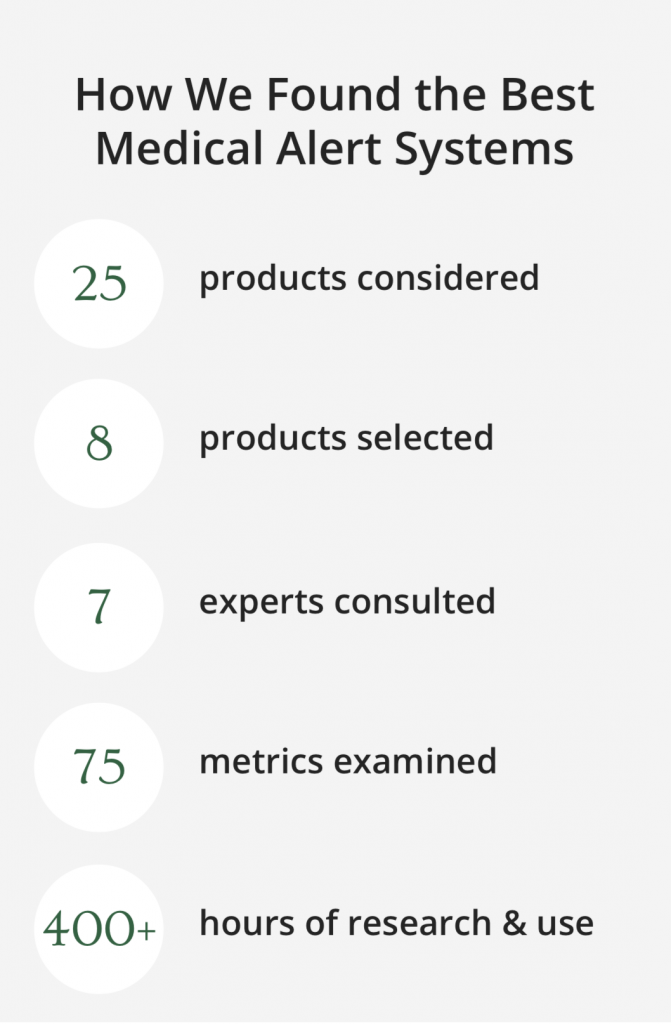 How We Found the Best Medical Alert Systems

25 products considered

8 products selected

7 experts consulted

75 metrics examined

400+ hours of research & use